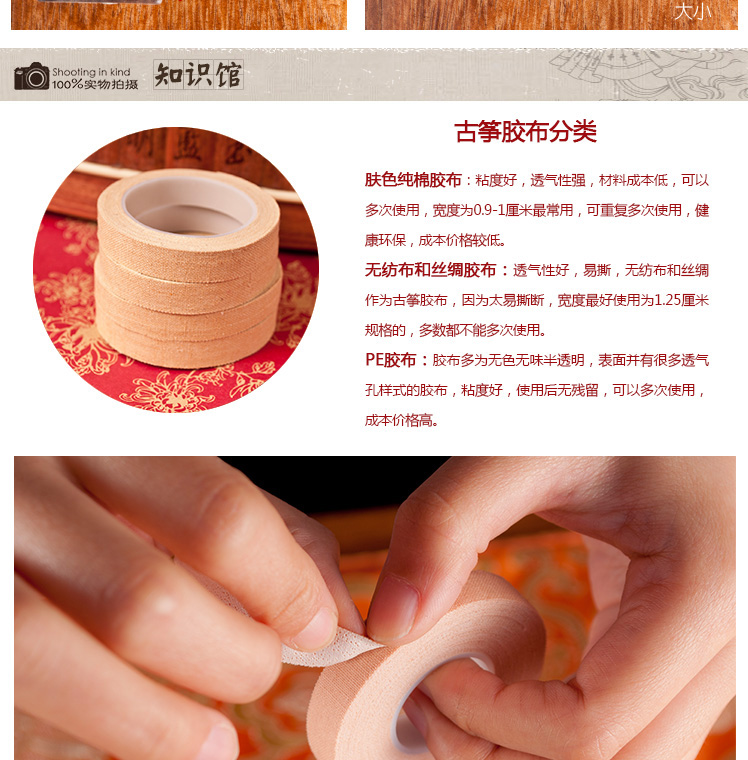 大小

Shooting in kind
100%实物拍摄

知识馆

古筝胶布分类

肤色纯棉胶布：粘度好，透气性强，材料成本低，可以多次使用，宽度为0.9-1厘米最常用，可重复多次使用，健康环保，成本价格较低。

无纺布和丝绸胶布：透气性好，易撕，无纺布和丝绸作为古筝胶布，因为太易撕断，宽度最好使用为1.25厘米规格的，多数都不能多次使用。

PE胶布：胶布多为无色无味半透明，表面并有很多透气孔样式的胶布，粘度好，使用后无残留，可以多次使用，成本价格高。